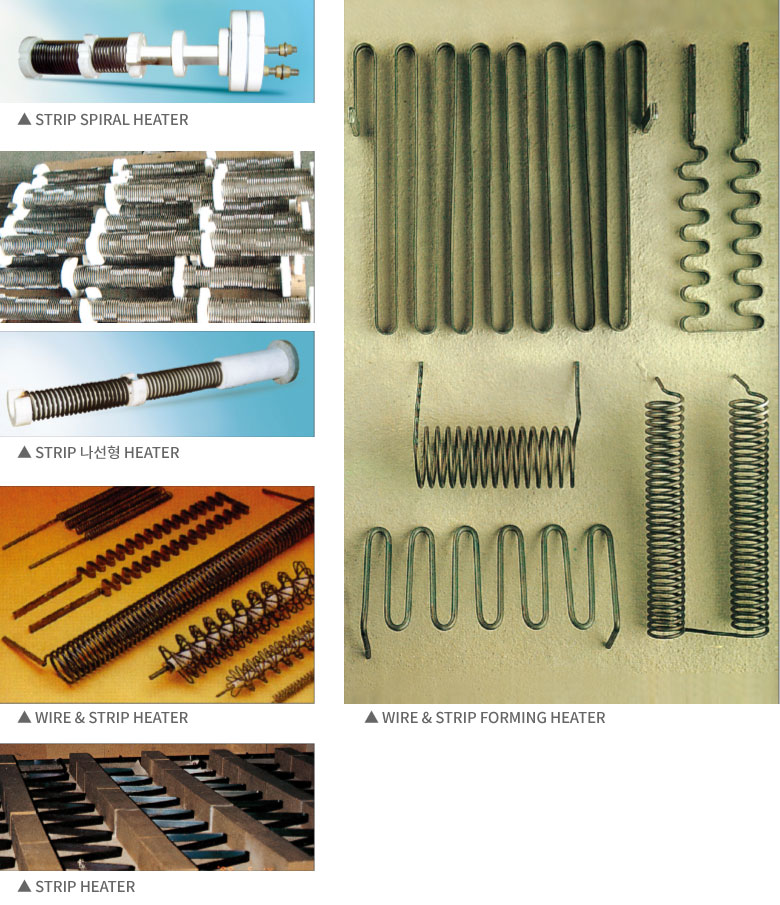 ▲ STRIP SPIRAL HEATER

▲ STRIP 나선형 HEATER

▲ WIRE & STRIP HEATER

▲ STRIP HEATER

▲ WIRE & STRIP FORMING HEATER